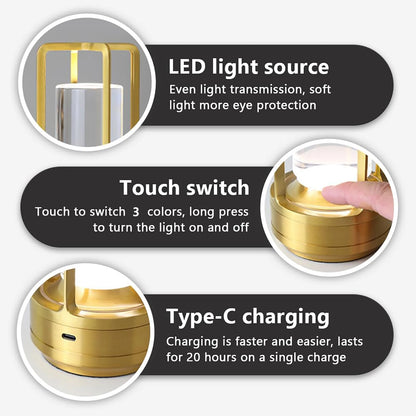 LED light source

Even light transmission, soft light more eye protection

Touch switch

Touch to switch 3 colors, long press to turn the light on and off

Type-C charging

Charging is faster and easier, lasts for 20 hours on a single charge