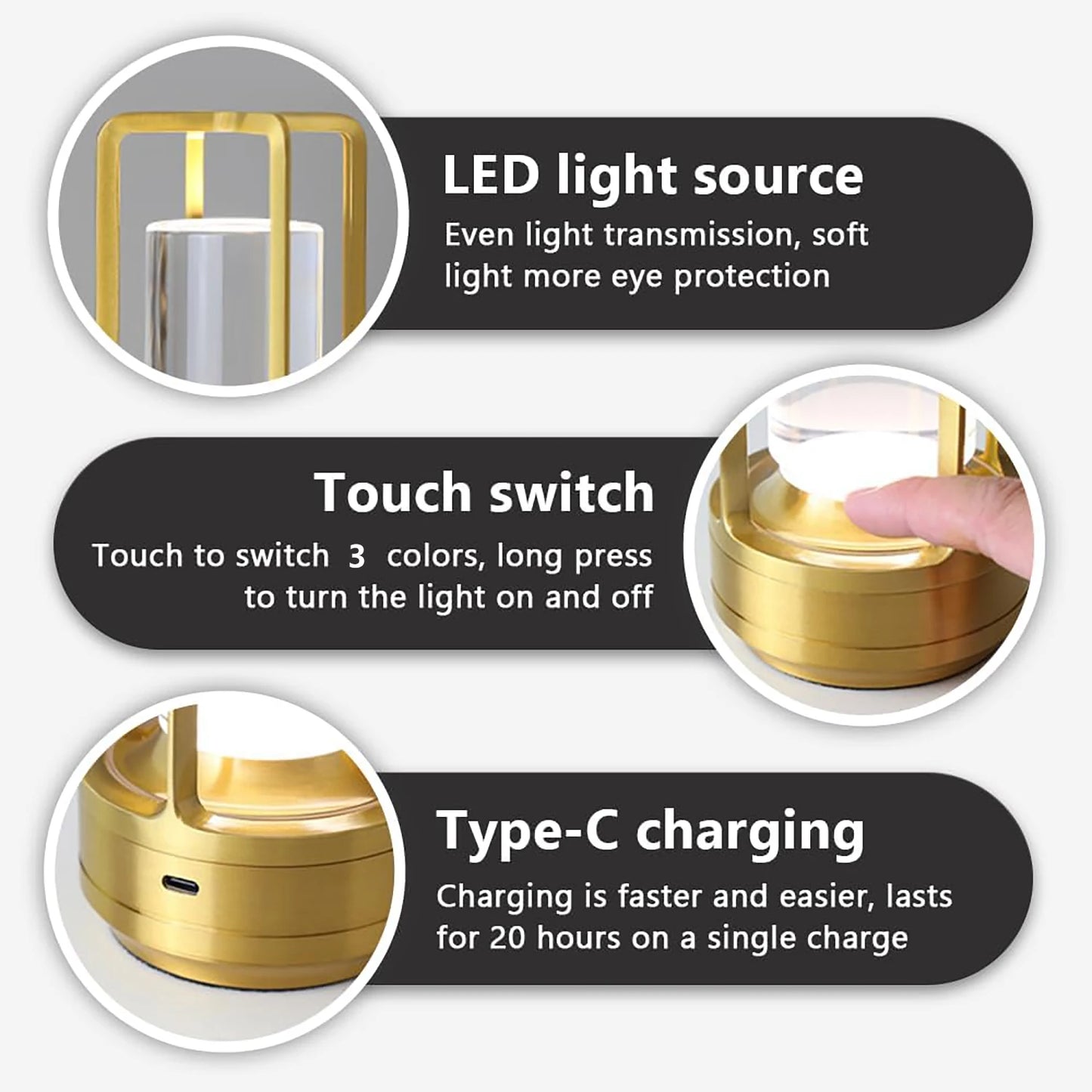 LED light source
Even light transmission, soft light more eye protection

Touch switch
Touch to switch 3 colors, long press to turn the light on and off

Type-C charging
Charging is faster and easier, lasts for 20 hours on a single charge