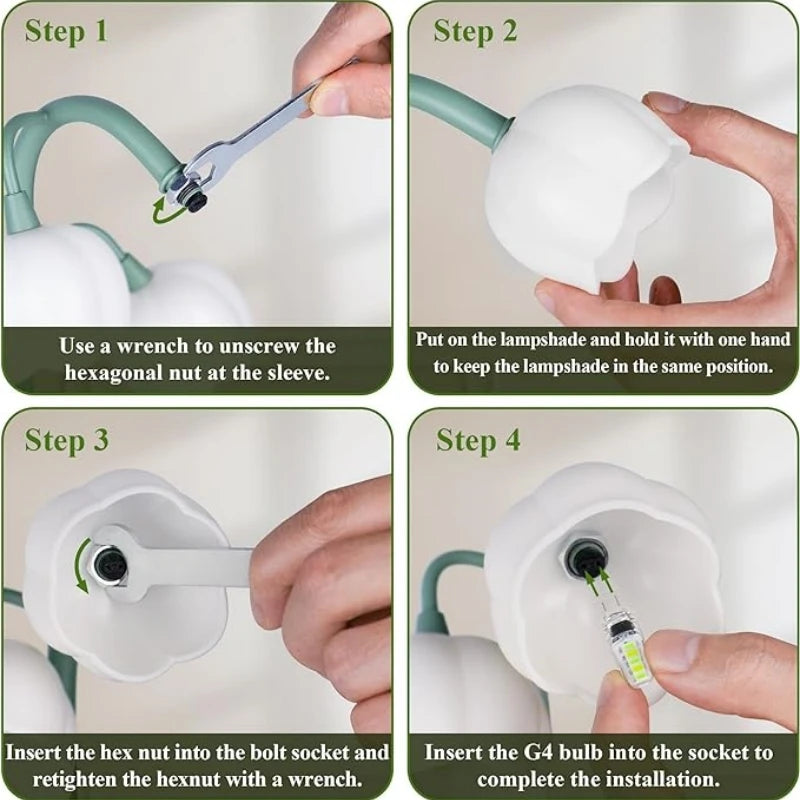 Step 1

Use a wrench to unscrew the hexagonal nut at the sleeve.

Step 2

Put on the lampshade and hold it with one hand to keep the lampshade in the same position.

Step 3

Insert the hex nut into the bolt socket and retighten the hexnut with a wrench.

Step 4

Insert the G4 bulb into the socket to complete the installation.